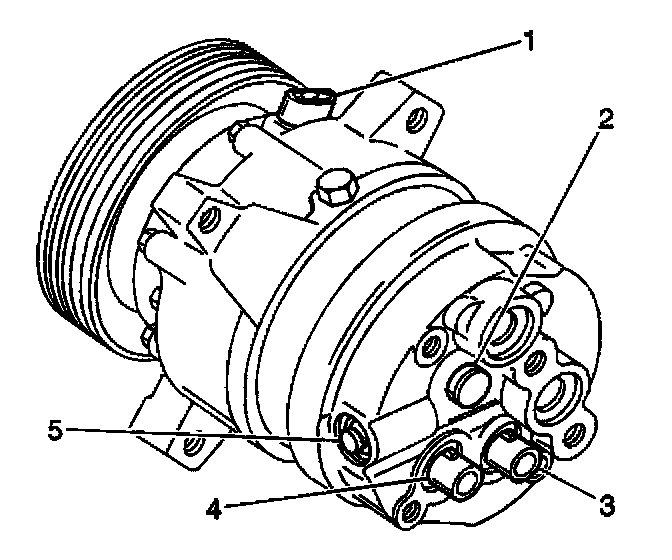 1
2
5
4
3