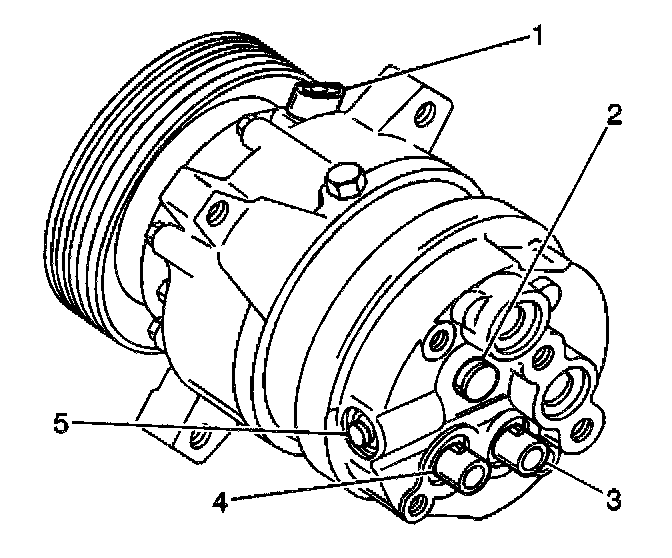 1
2
5
4
3