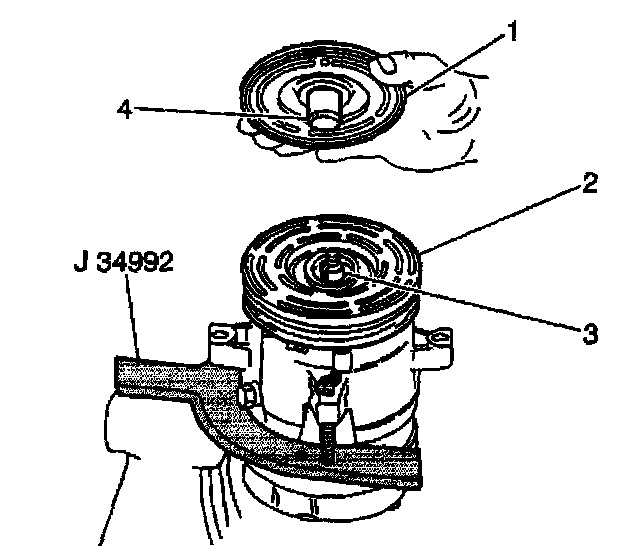 1
4
2
J 34992
3