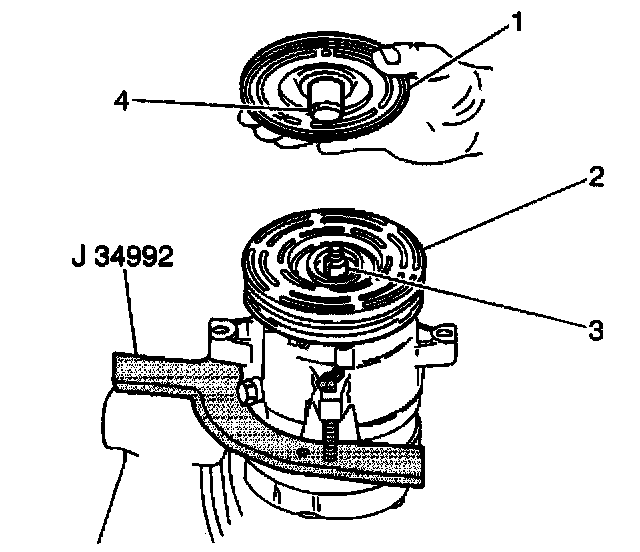 1
4
2
J 34992
3