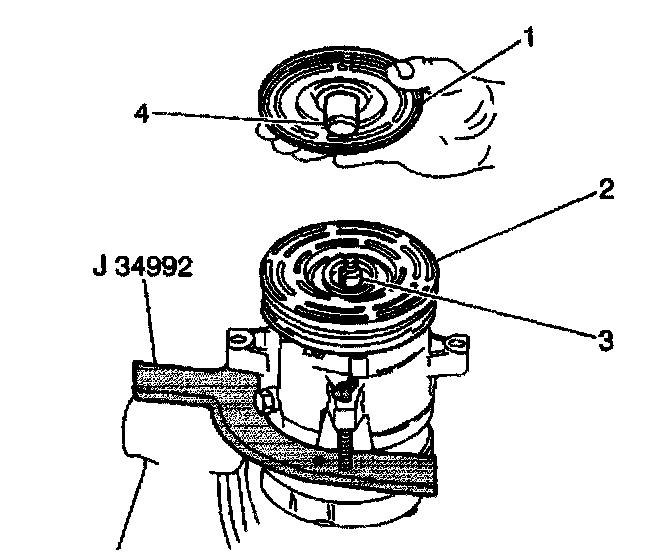 1
4
2
J 34992
3