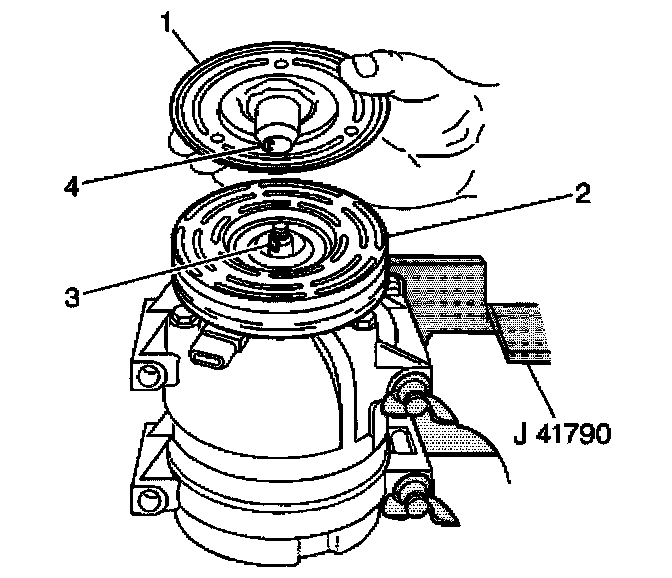 1
4
2
3
J 41790