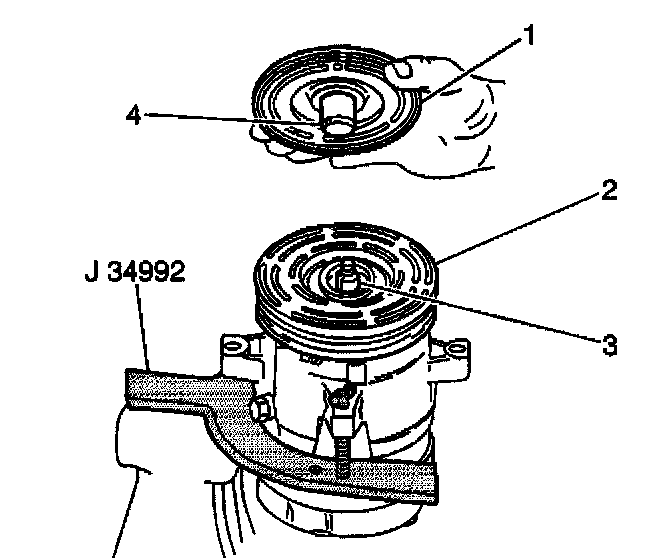 1
4
2
J 34992
3