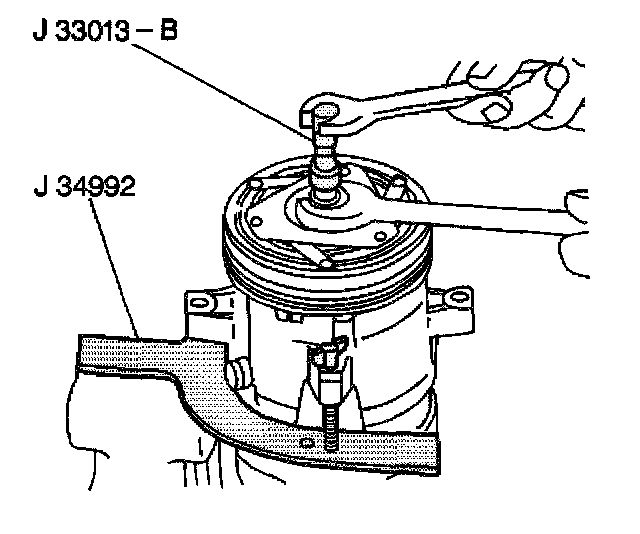 J 33013 – B

J 34992