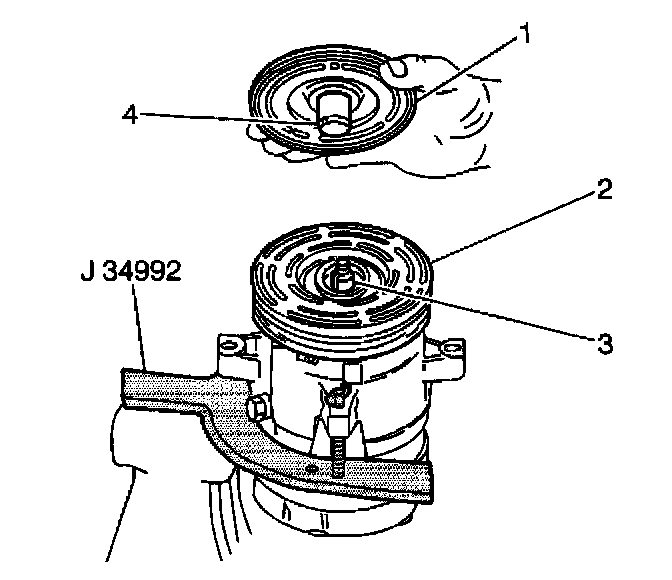 1
4
2
J 34992
3