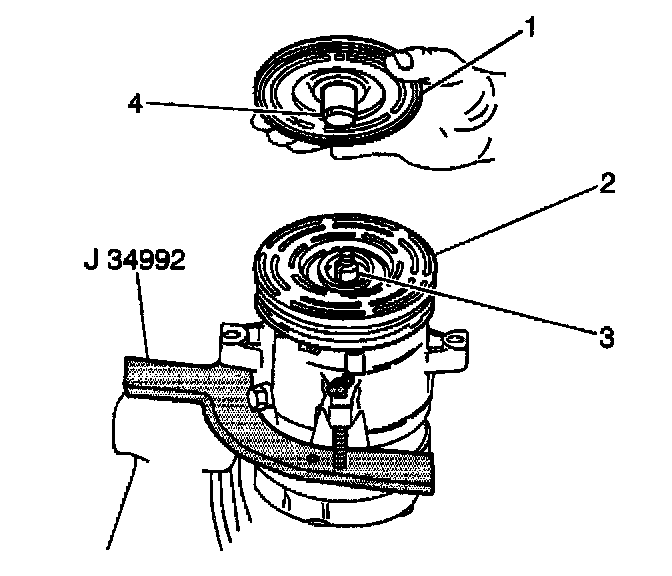 1
4
2
J 34992
3