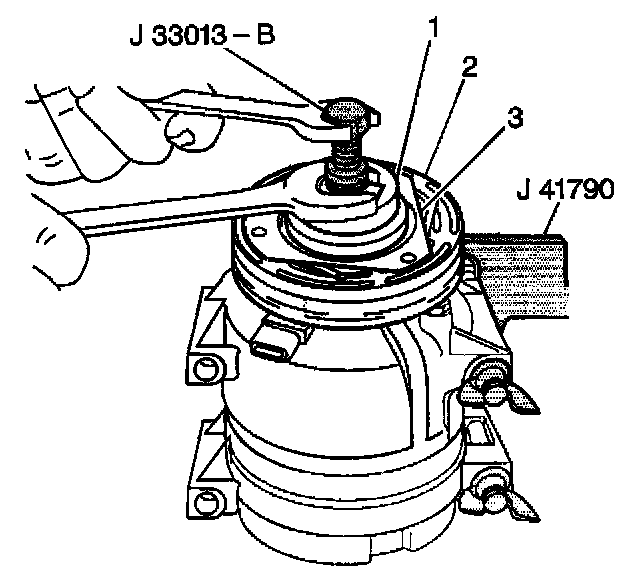 J 33013 – B

1

2

3

J 41790