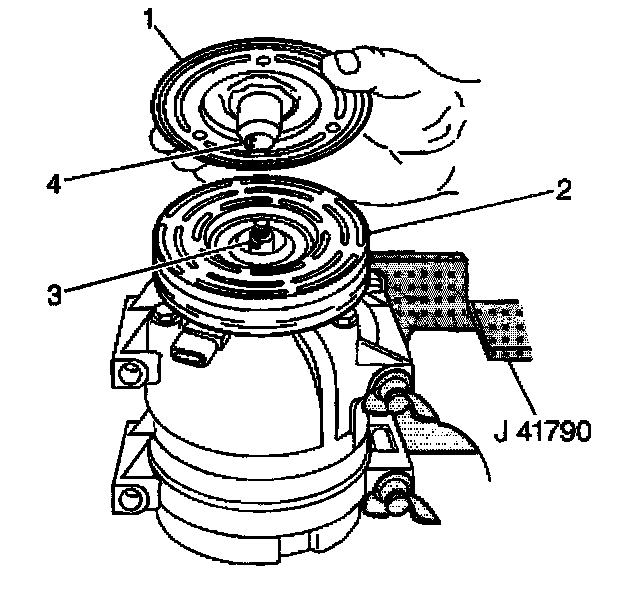 1
4
2
3
J 41790