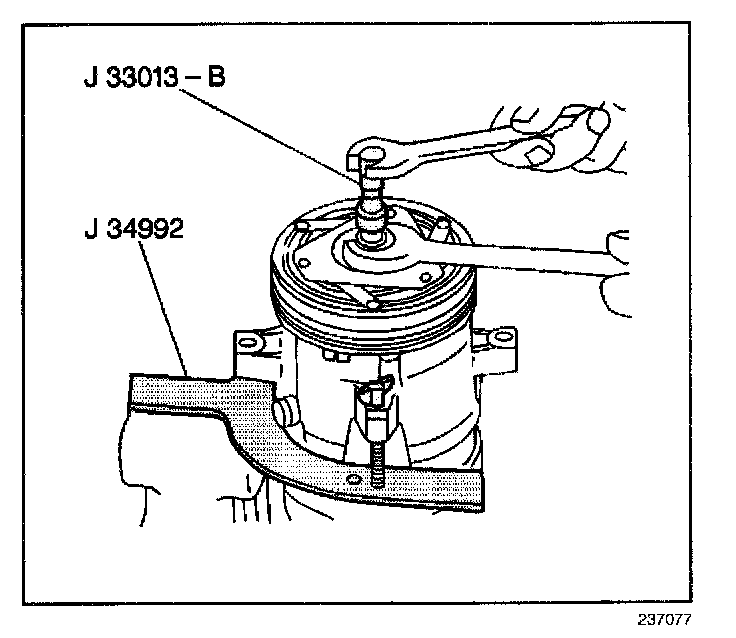 J 33013 – B

J 34992

237077