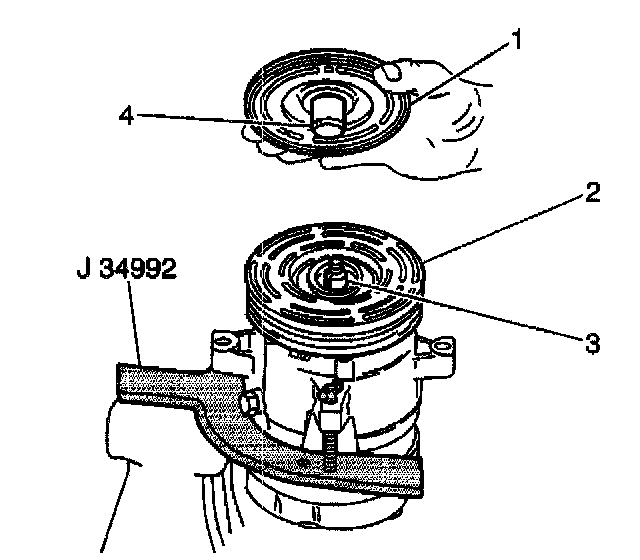 1
4
2
J 34992
3