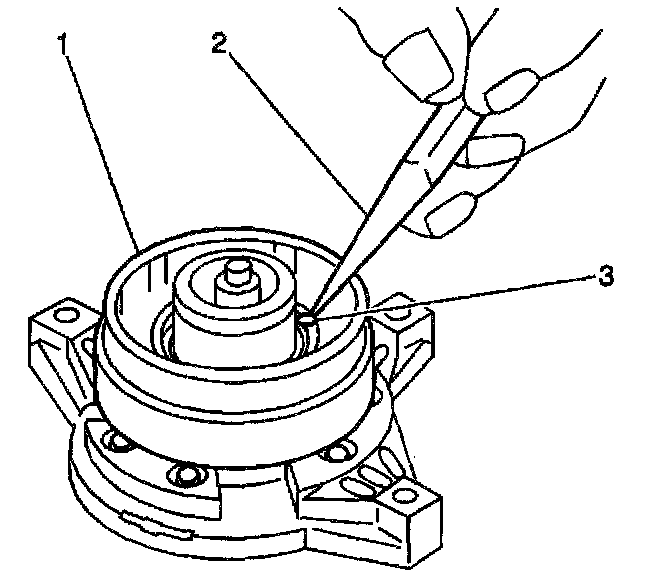 1
2
3