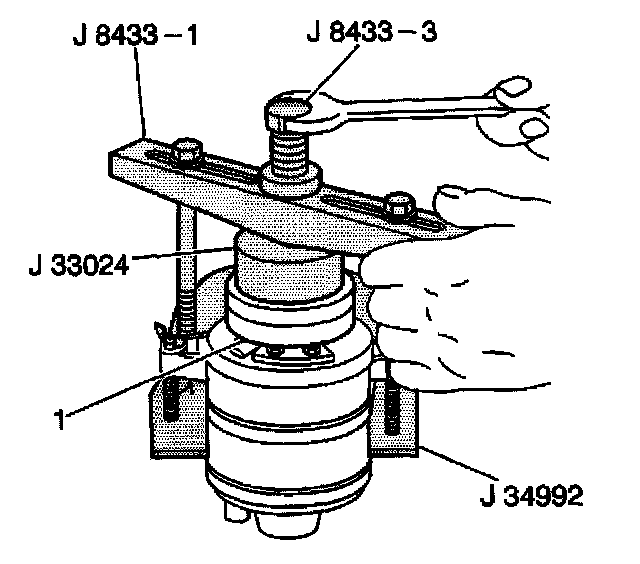 J 8433 – 1
J 8433 – 3
J 33024
1
J 34992