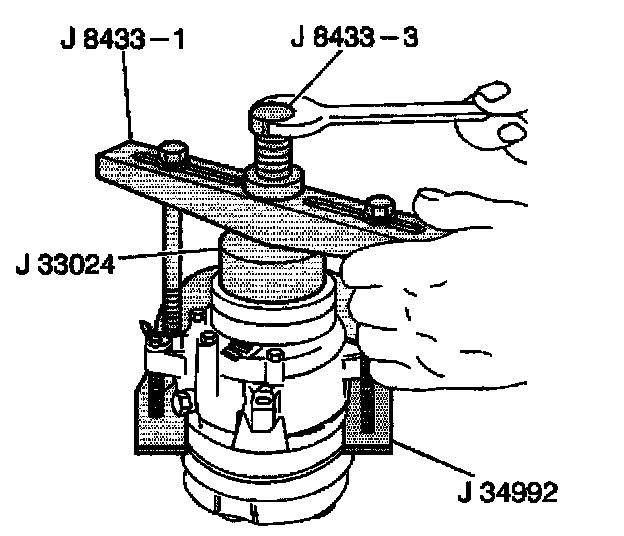 J 8433 – 1
J 8433 – 3
J 33024
J 34992