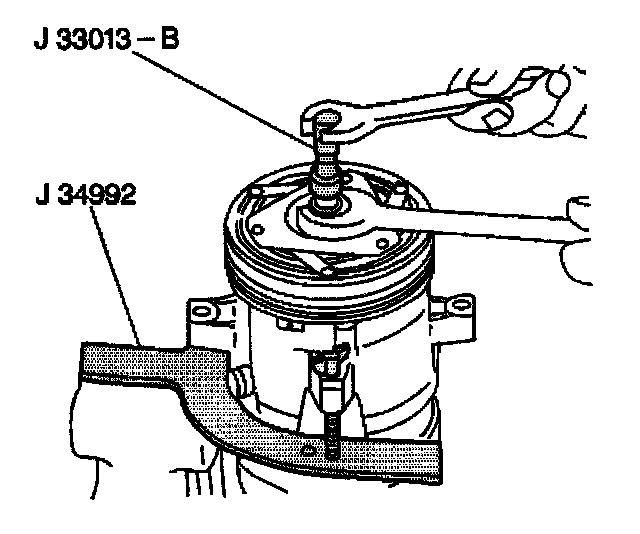 J 33013 – B

J 34992