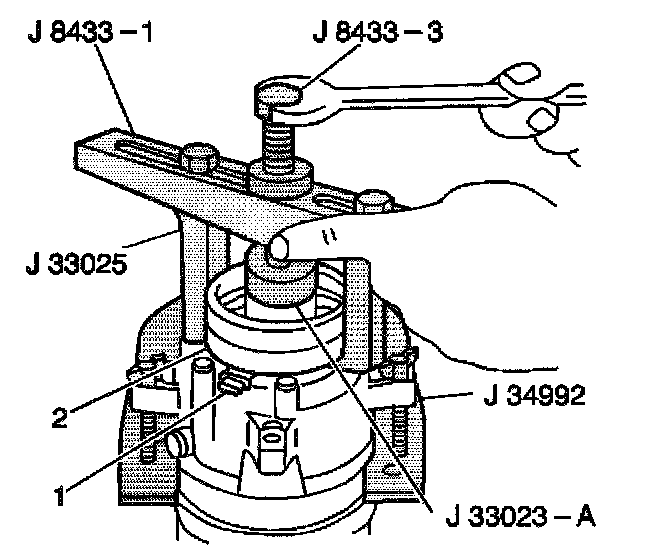 J 8433 – 1
J 8433 – 3
J 33025
2
J 34992
1
J 33023 – A