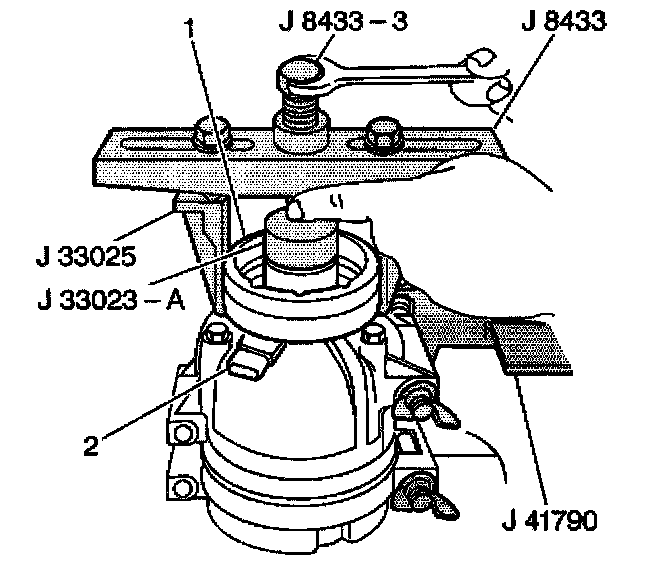 1
J 8433 – 3
J 8433
J 33025
J 33023 – A
2
J 41790