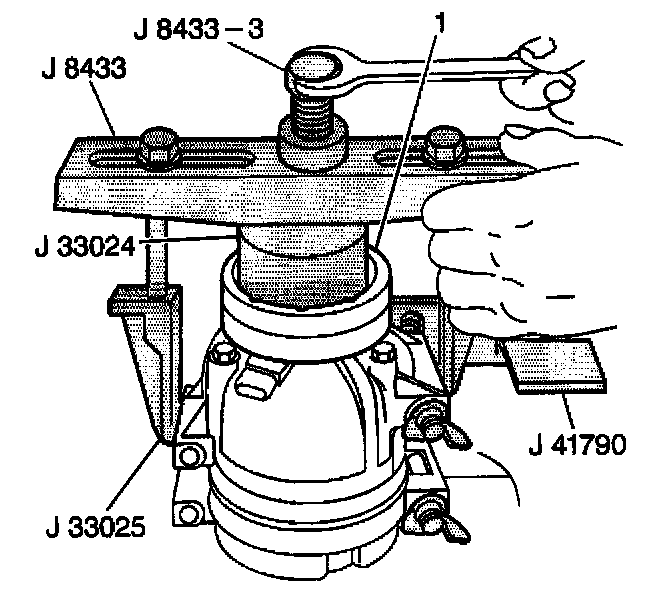 J 8433 – 3
1
J 8433
J 33024
J 41790
J 33025