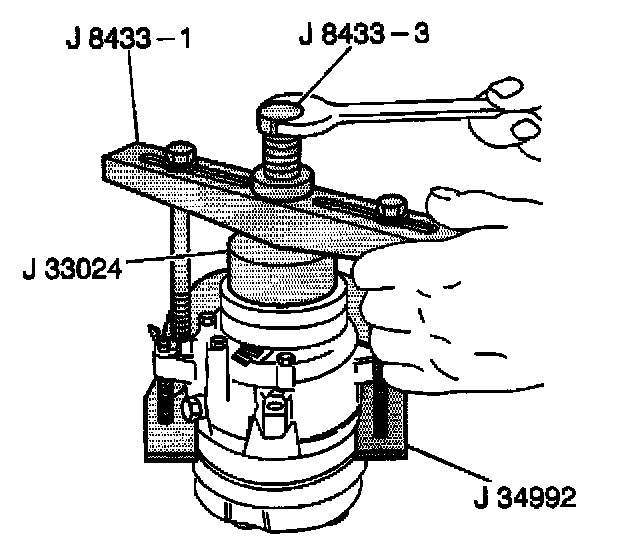 J 8433 – 1
J 8433 – 3
J 33024
J 34992