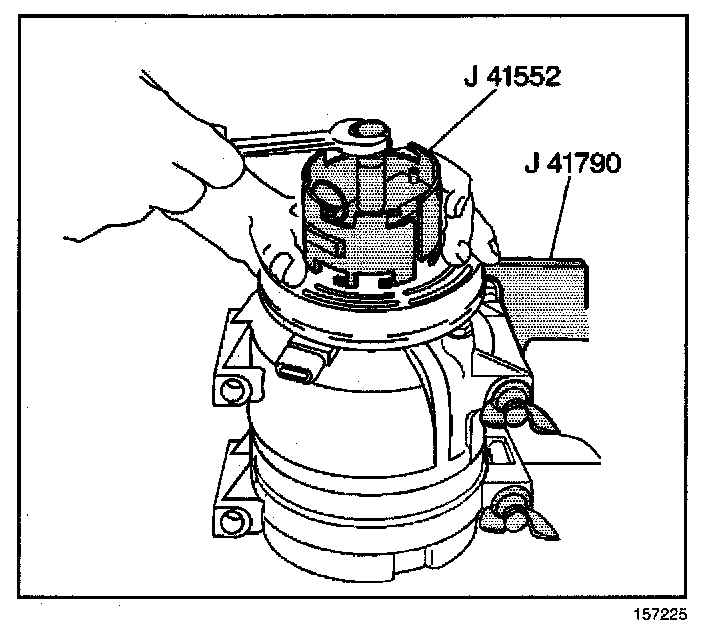 J 41552

J 41790

157225