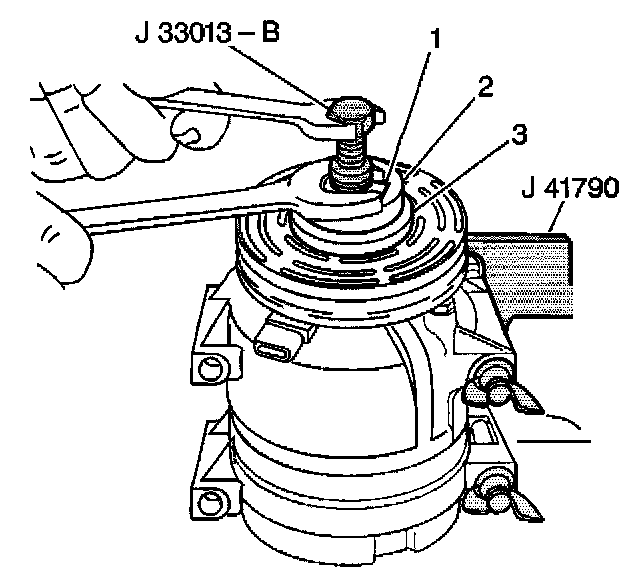 J 33013 – B
1
2
3
J 41790