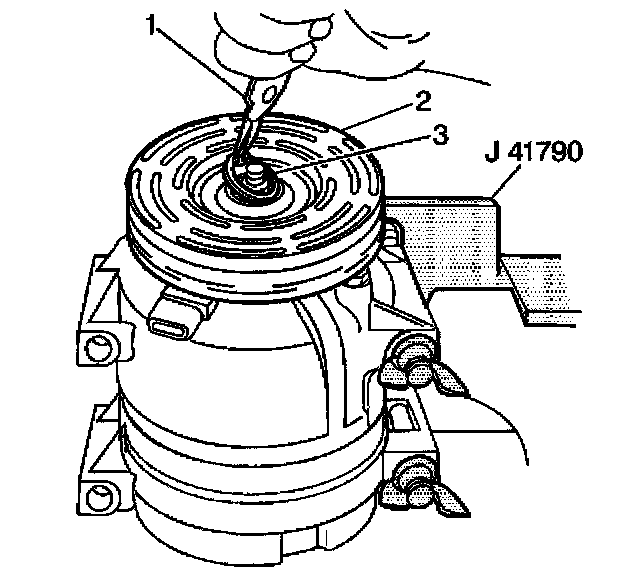 1
2
3
J 41790