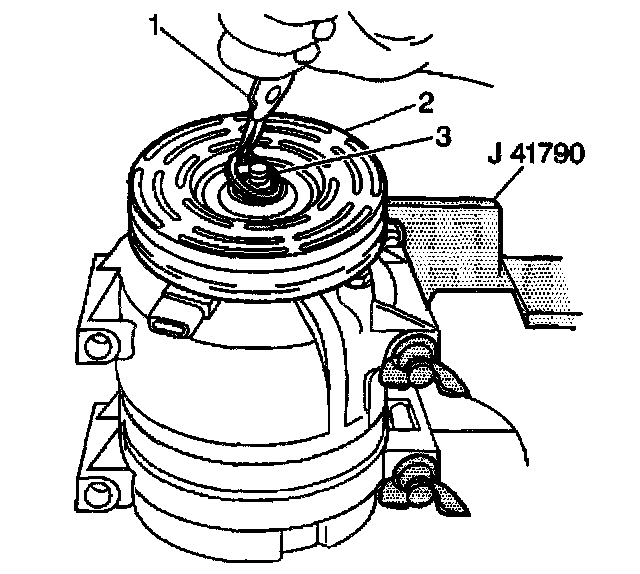 1
2
3
J 41790