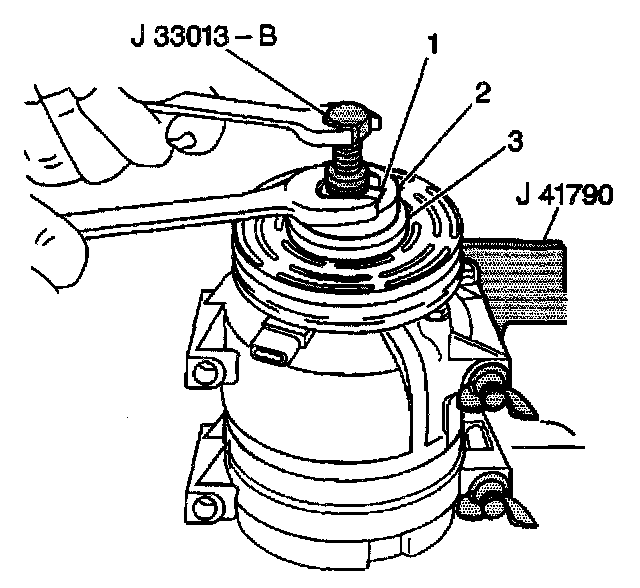 J 33013 – B
1
2
3
J 41790