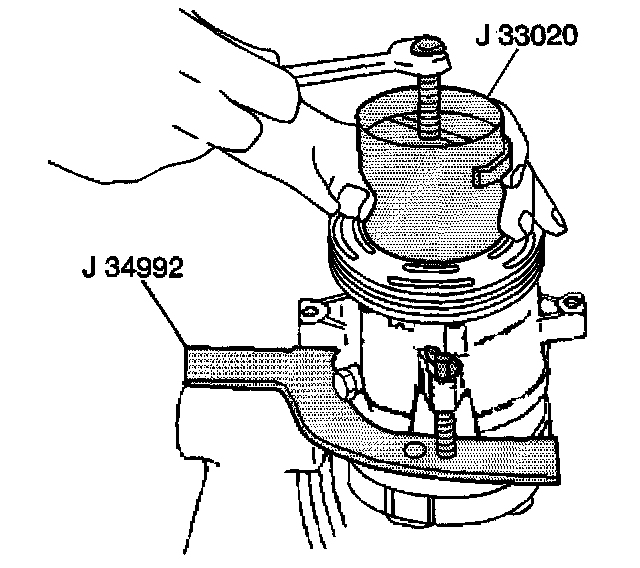 J 33020

J 34992