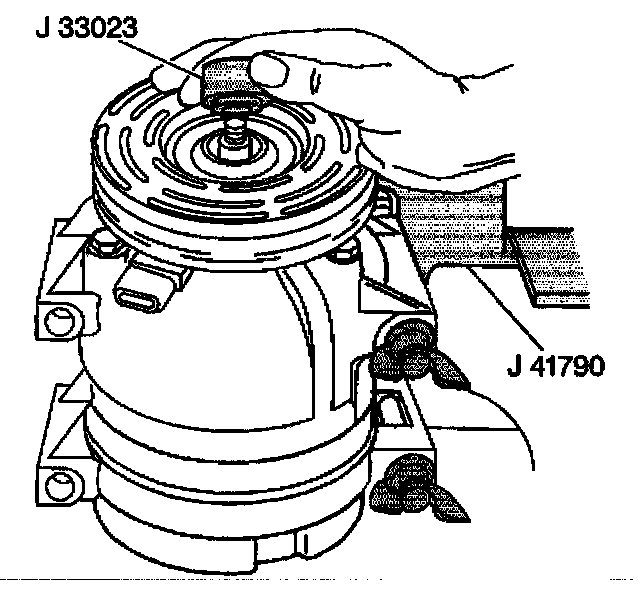 J 33023

J 41790