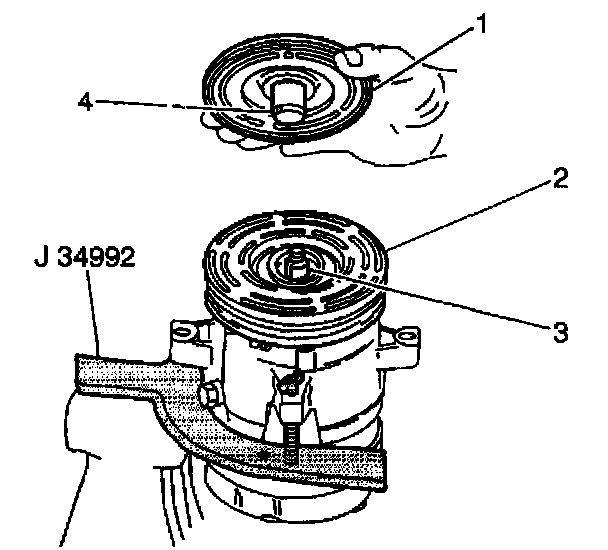 1
4
2
J 34992
3