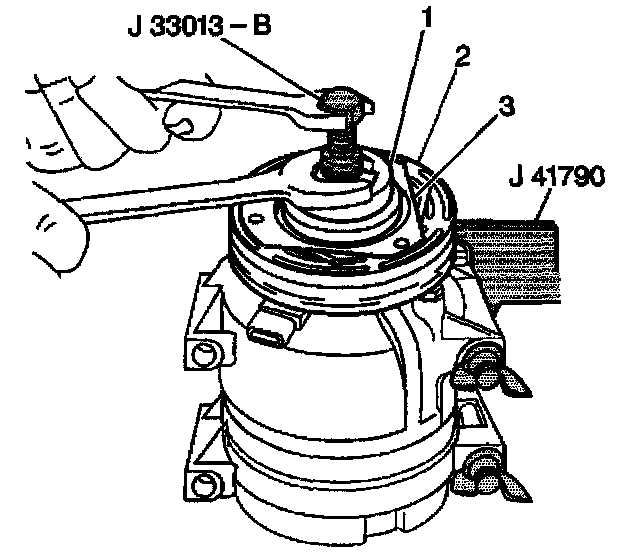 J 33013 – B
1
2
3
J 41790