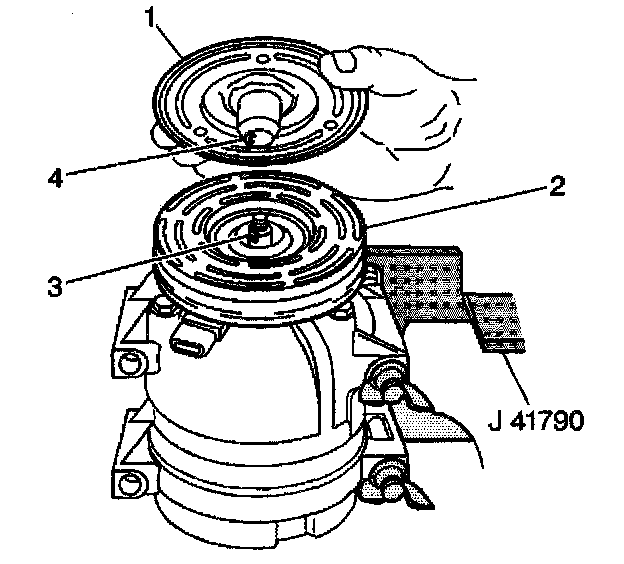 1
4
2
3
J 41790