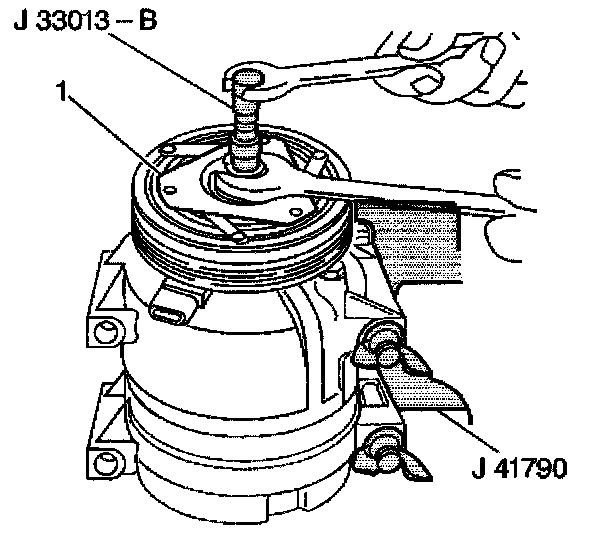 J 33013 – B

1

J 41790