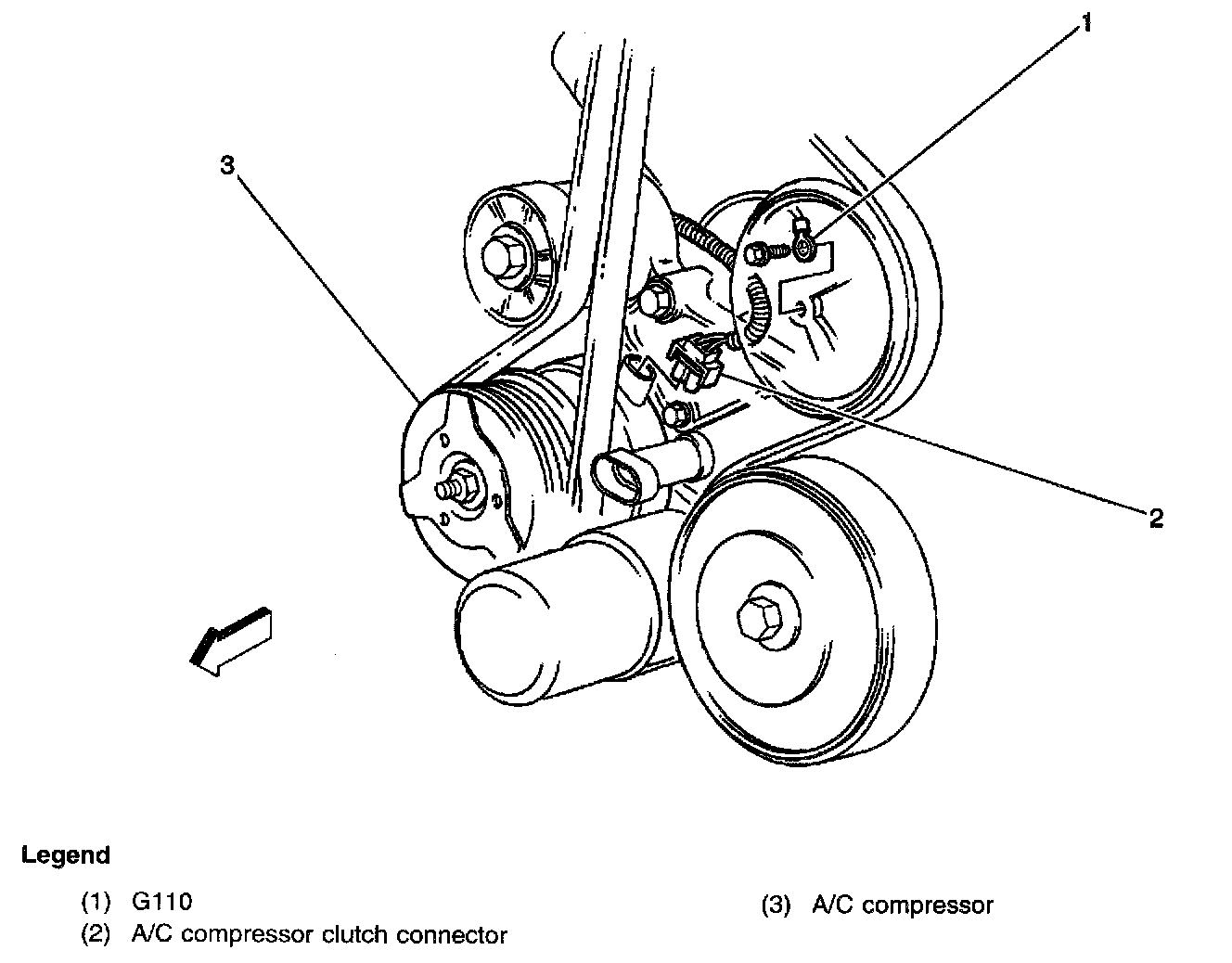 1

3

2

Legend

(1) G110
(2) A/C compressor clutch connector

(3) A/C compressor