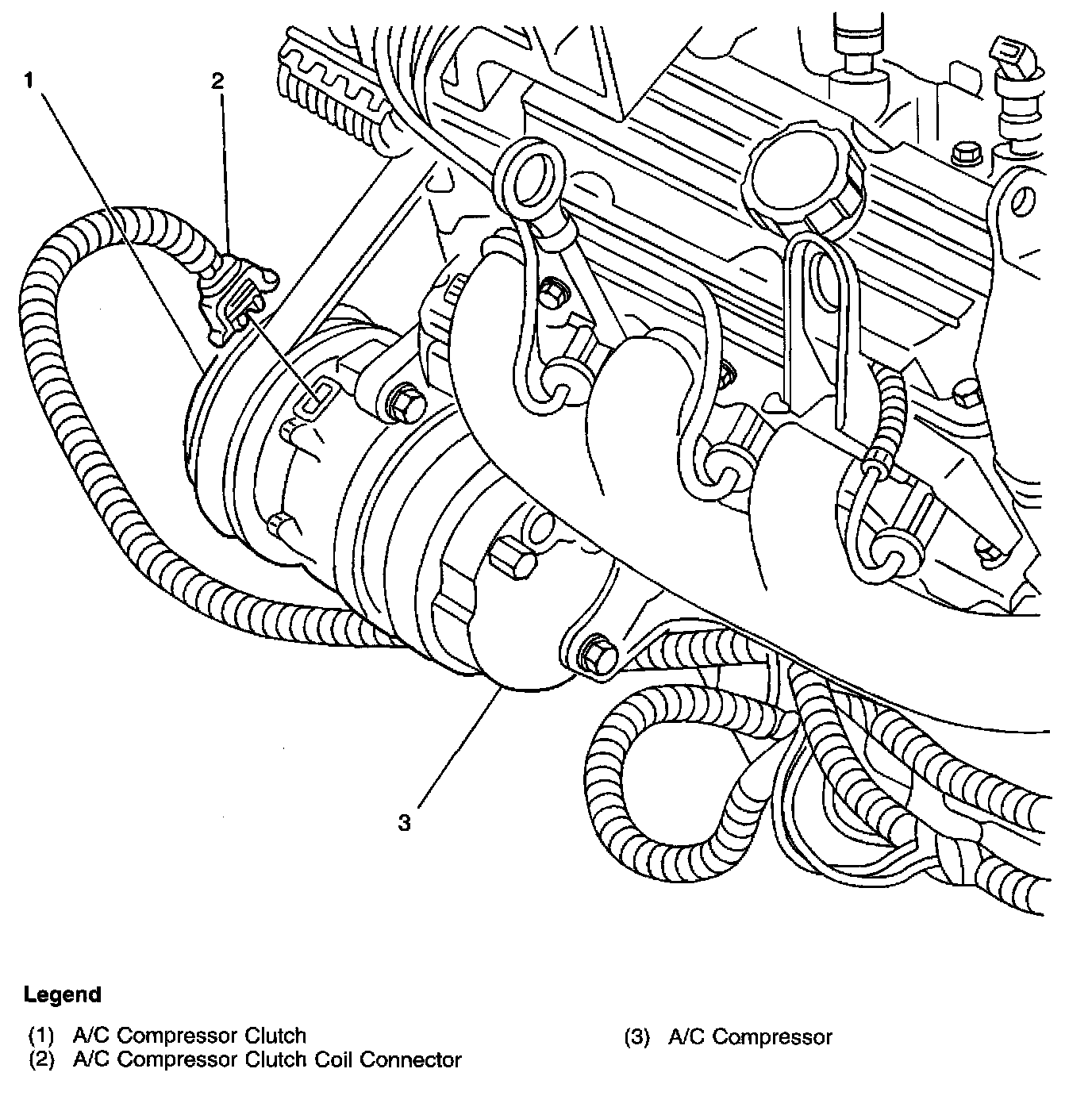 1
2
3

Legend

(1) A/C Compressor Clutch
(2) A/C Compressor Clutch Coil Connector

(3) A/C Compressor