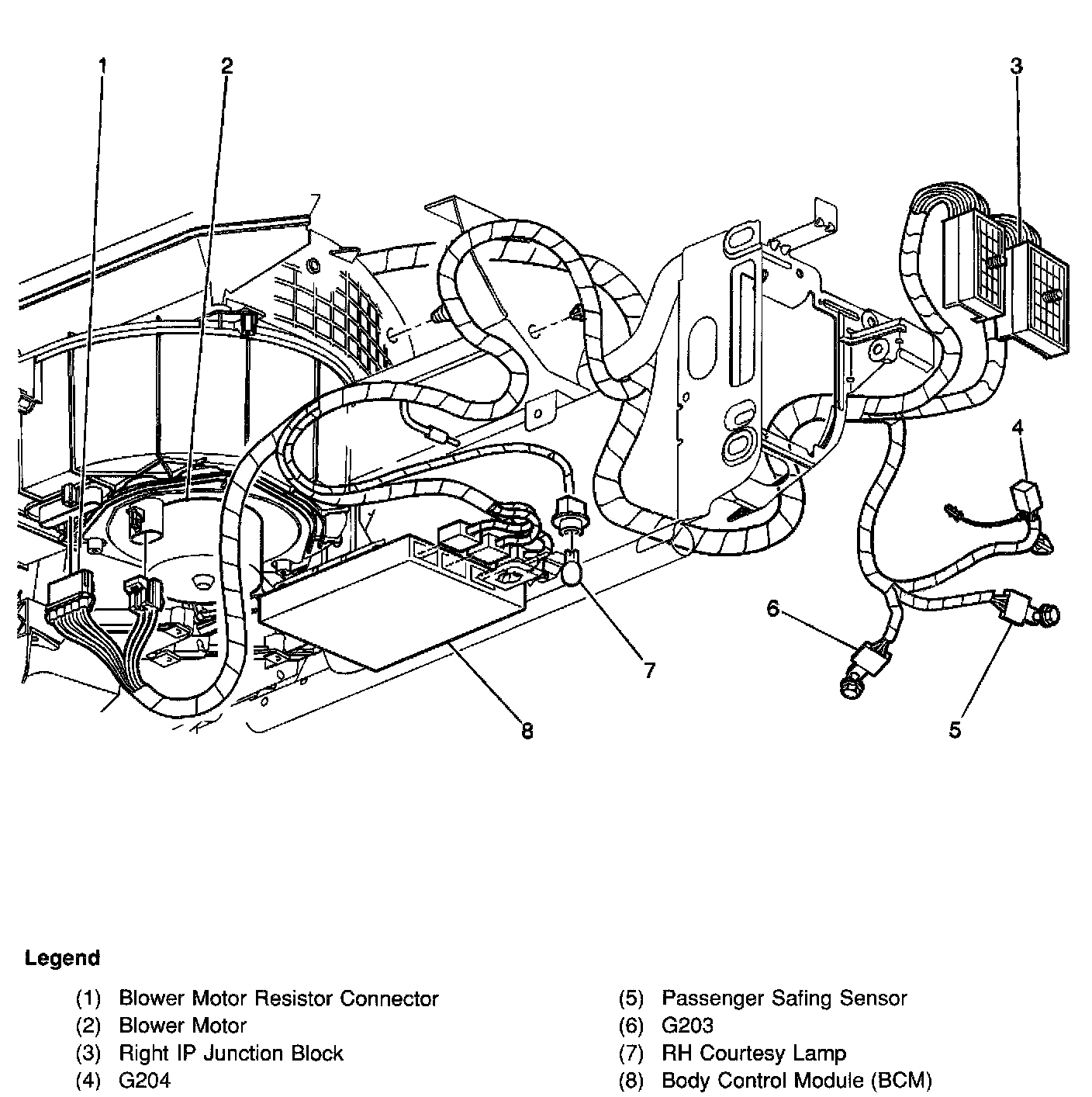 1
2
3
4
6
7
8
5

Legend

(1) Blower Motor Resistor Connector
(2) Blower Motor
(3) Right IP Junction Block
(4) G204

(5) Passenger Safing Sensor
(6) G203
(7) RH Courtesy Lamp
(8) Body Control Module (BCM)