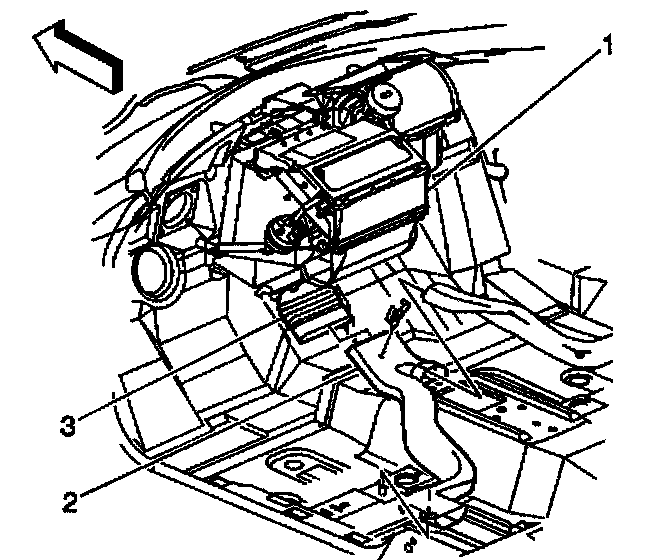 1
3
2