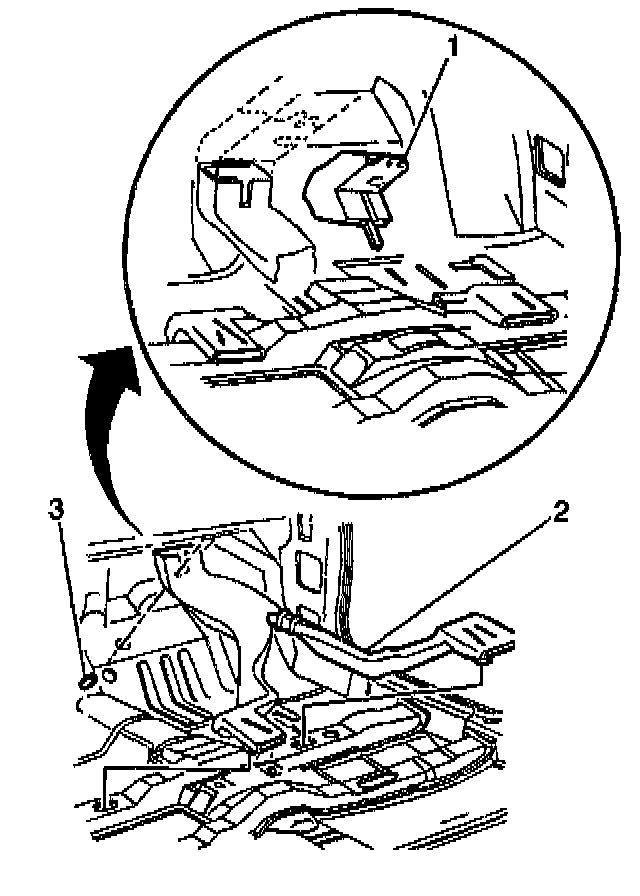 1

3

2