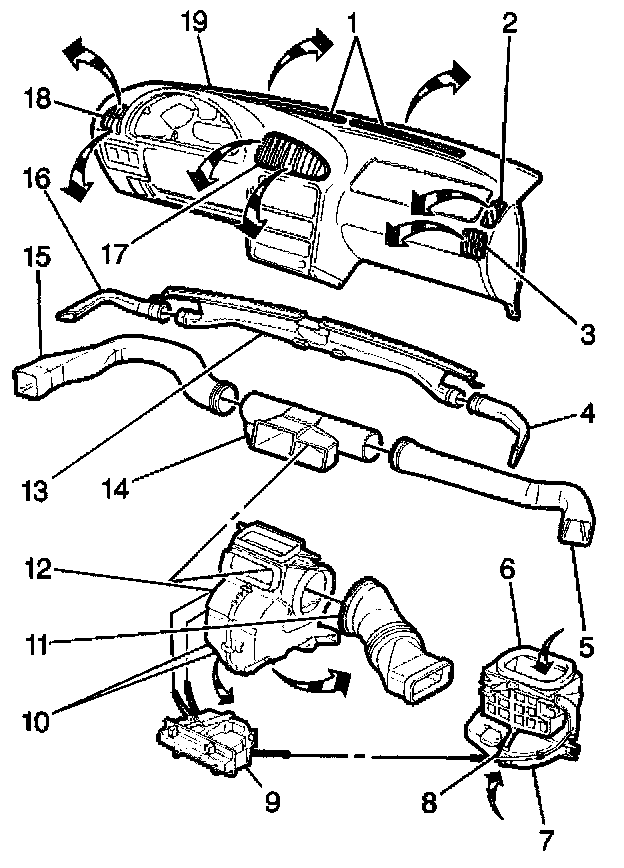 19
1
2
18
16
17
15
3
4
13
14
12
6
11
5
10
9
8
7