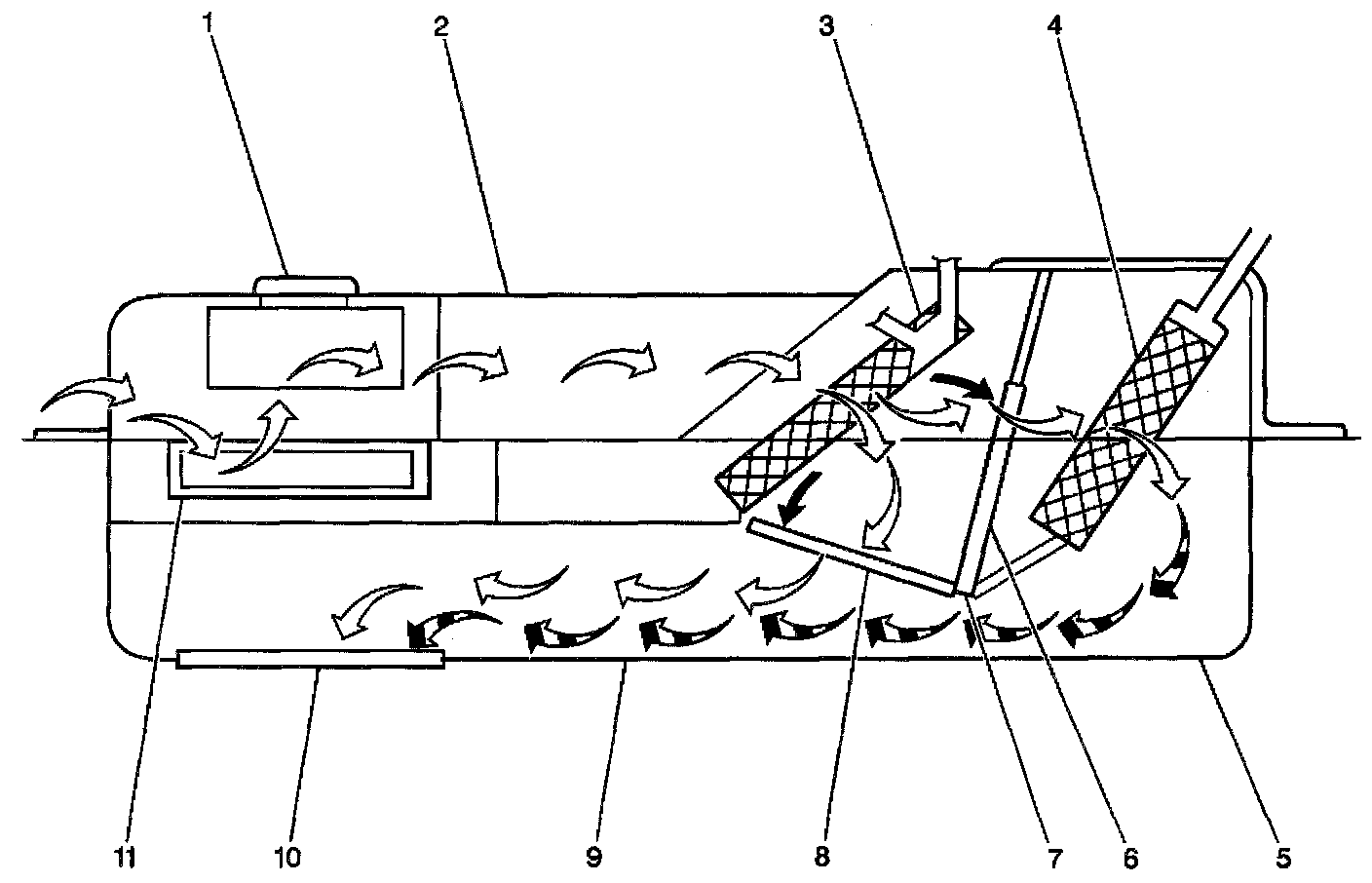 1
2
3
4
11
10
9
8
7
6
5