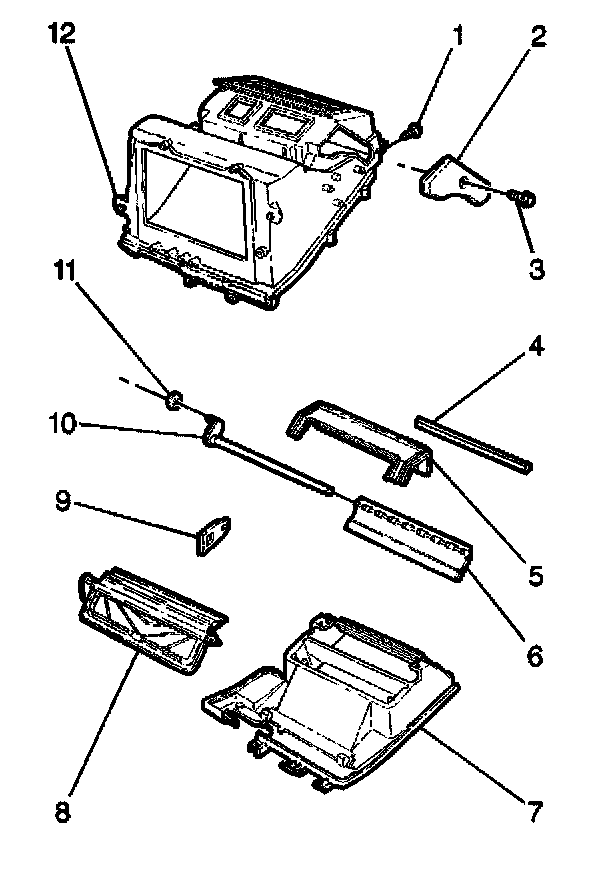 12
1
2
3
11
4
10
9
5
6
8
7