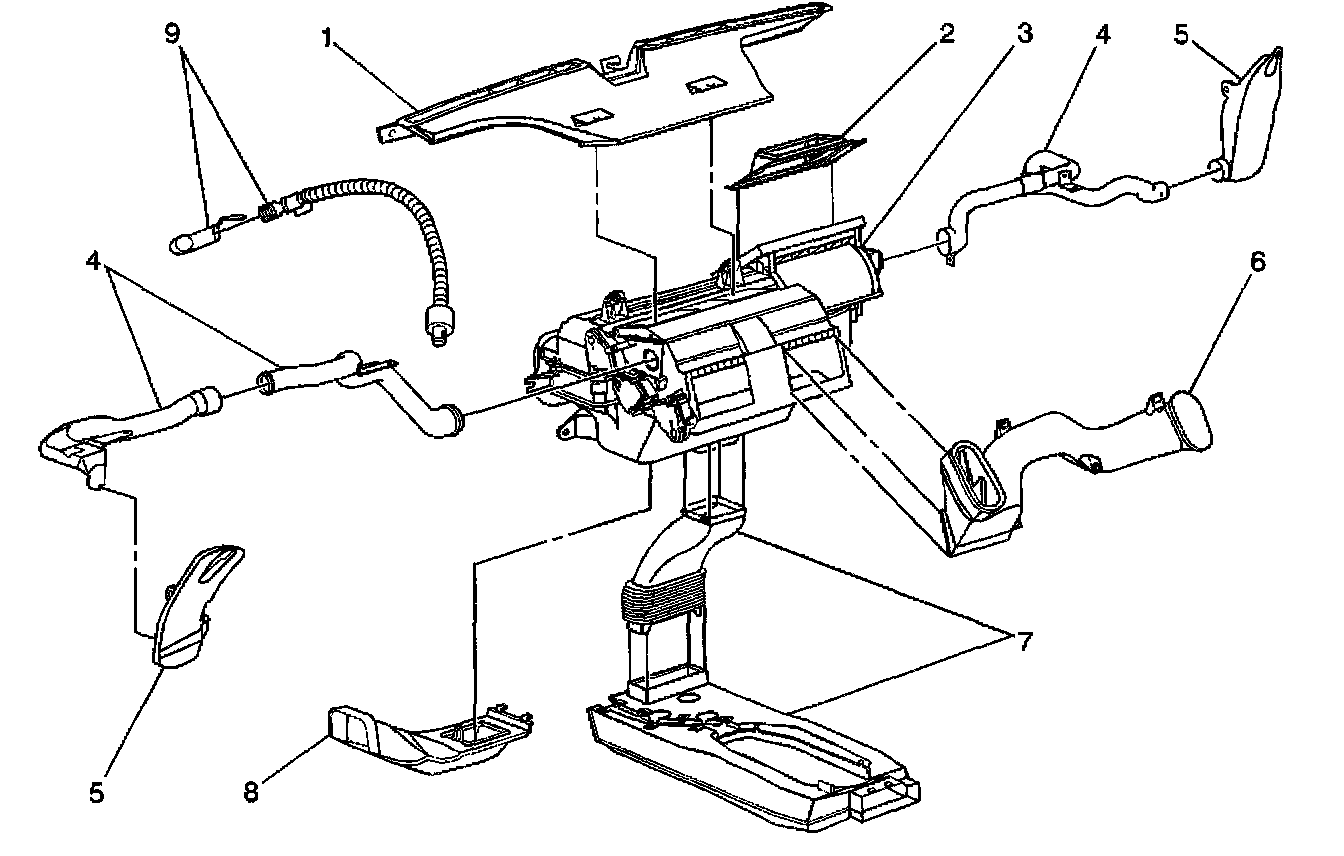 9
1
2
3
4
5
4
6
7
5
8