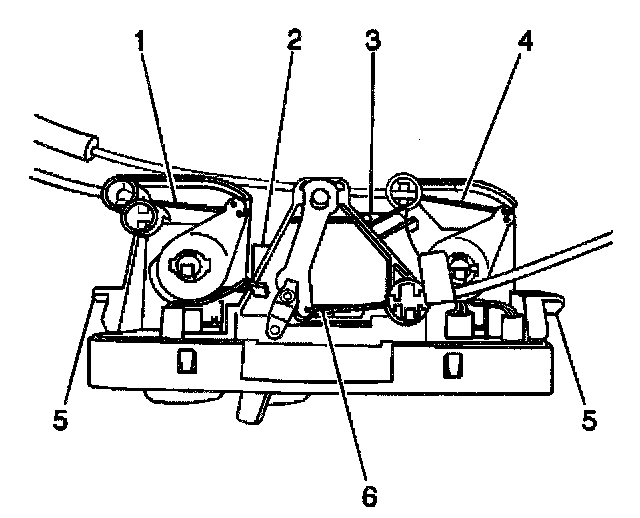 1
2
3
4
5
5
6