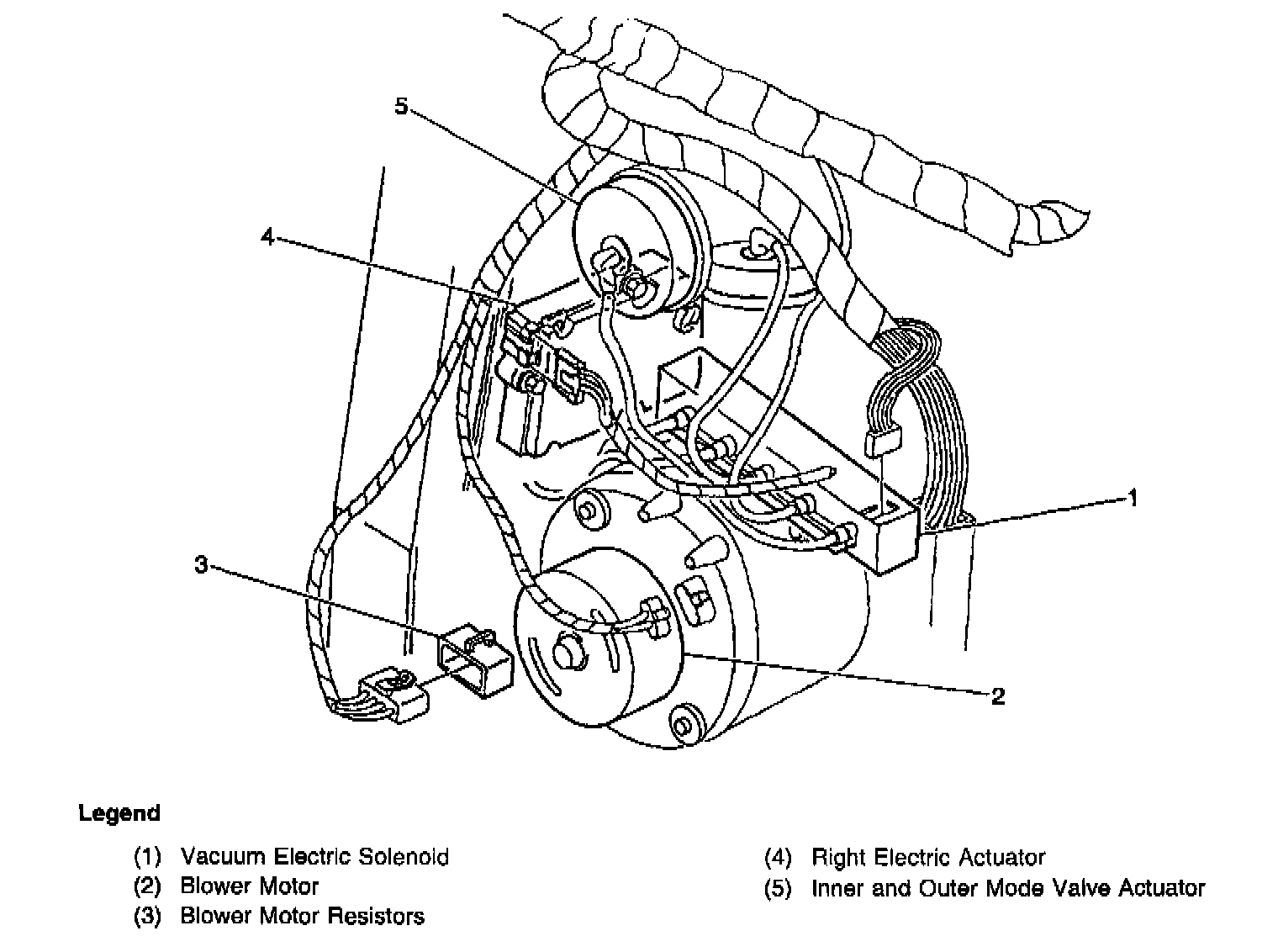 5
4
1
3
2

Legend

(1) Vacuum Electric Solenoid
(2) Blower Motor
(3) Blower Motor Resistors

(4) Right Electric Actuator
(5) Inner and Outer Mode Valve Actuator