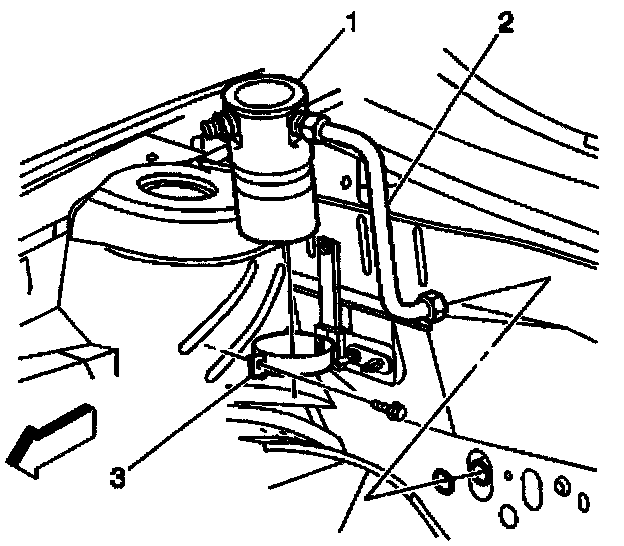 1
2
3