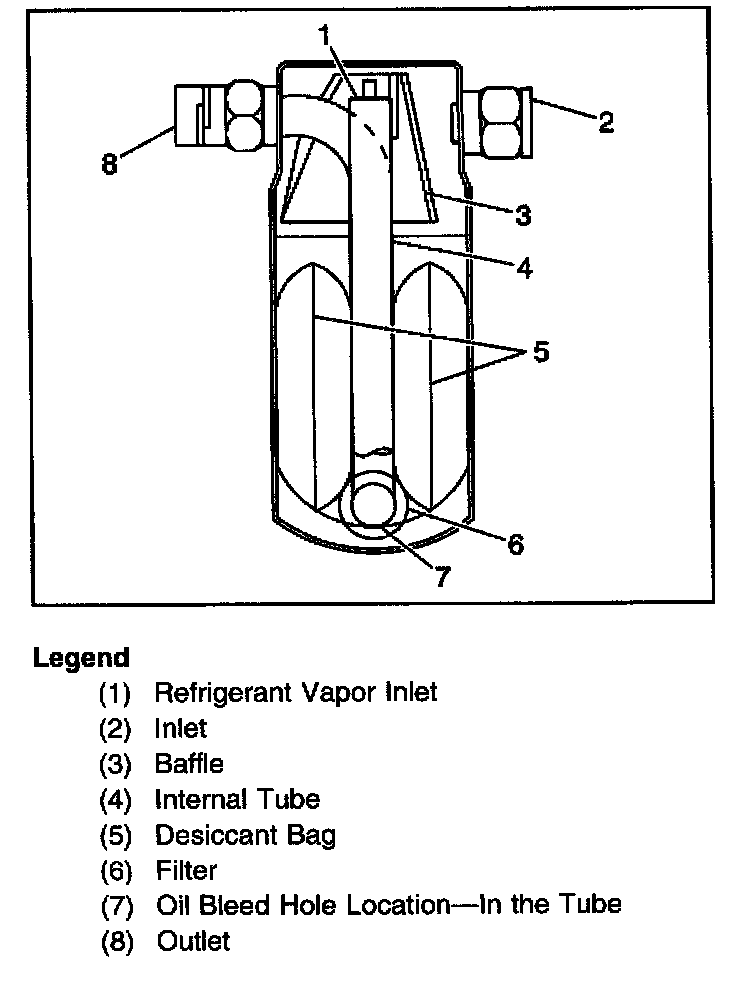 1
2
8
3
4
5
6
7

Legend
(1) Refrigerant Vapor Inlet
(2) Inlet
(3) Baffle
(4) Internal Tube
(5) Desiccant Bag
(6) Filter
(7) Oil Bleed Hole Location—In the Tube
(8) Outlet