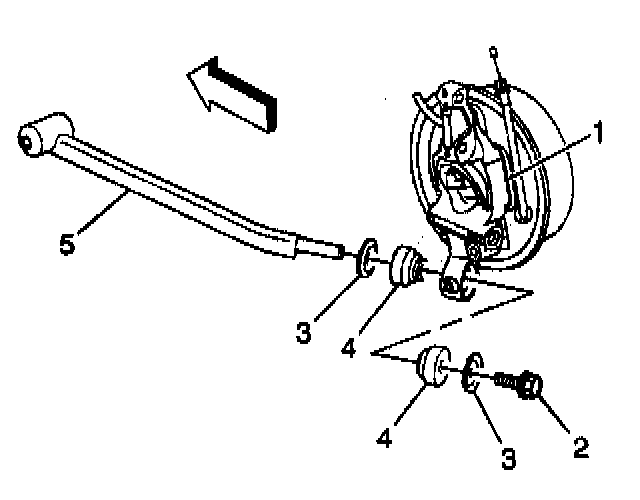 1
5
3
4
4
3
2