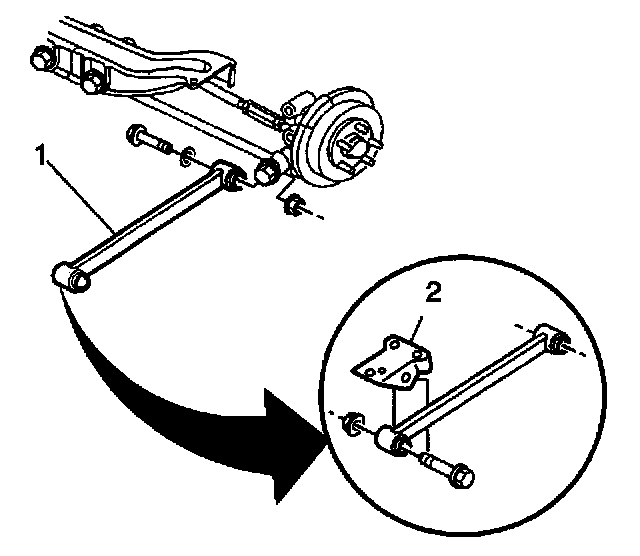 1
2