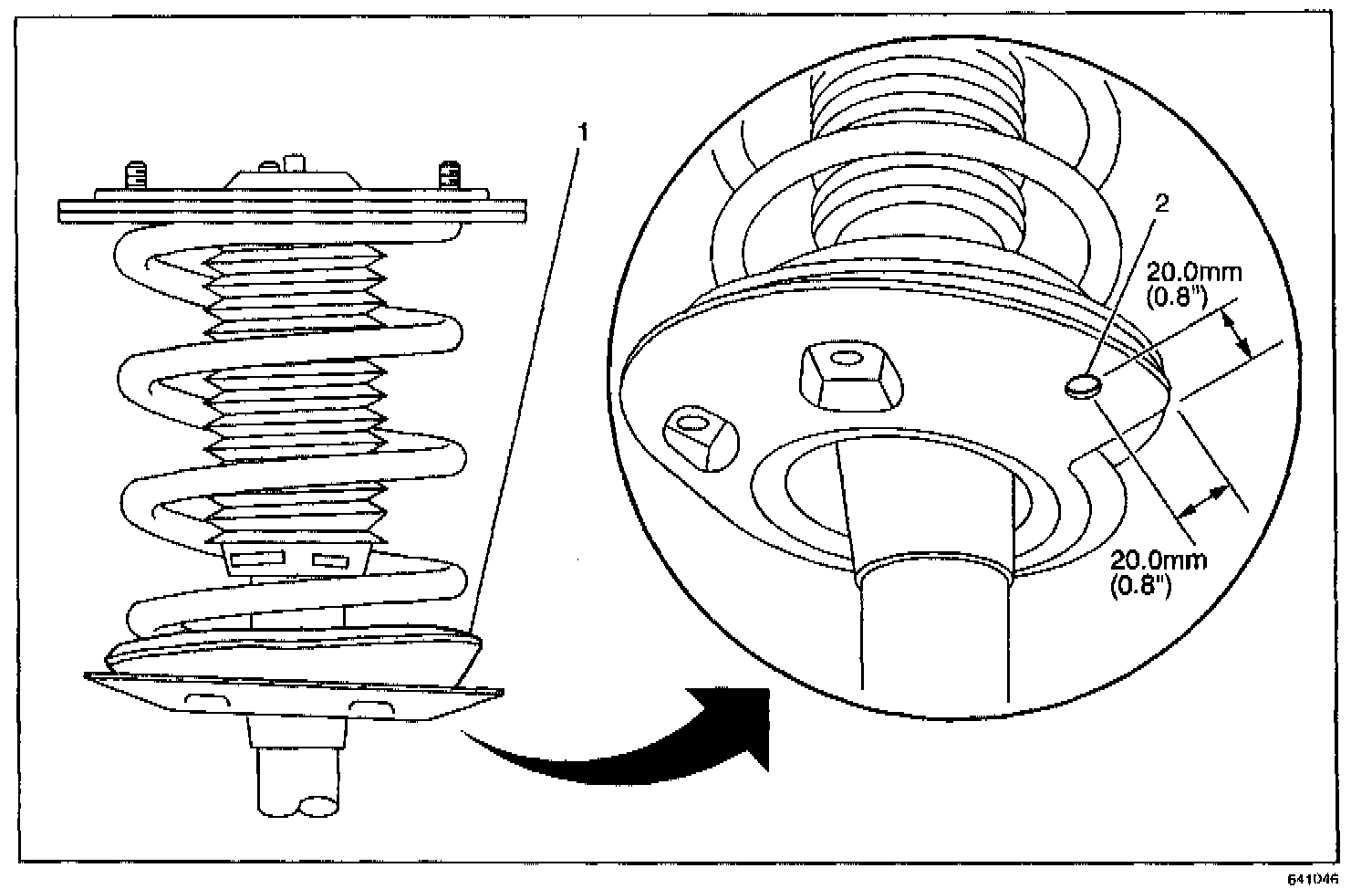 1

2

20.0mm (0.8")

20.0mm (0.8")

641046