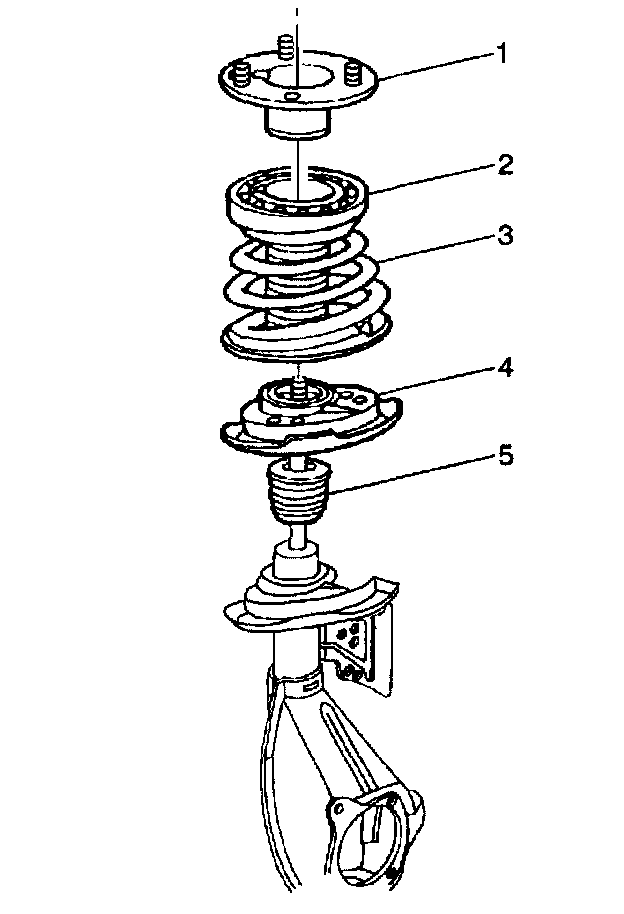 1
2
3
4
5